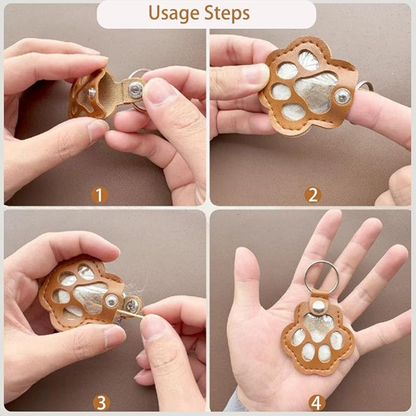 Usage Steps

1

2

3

4